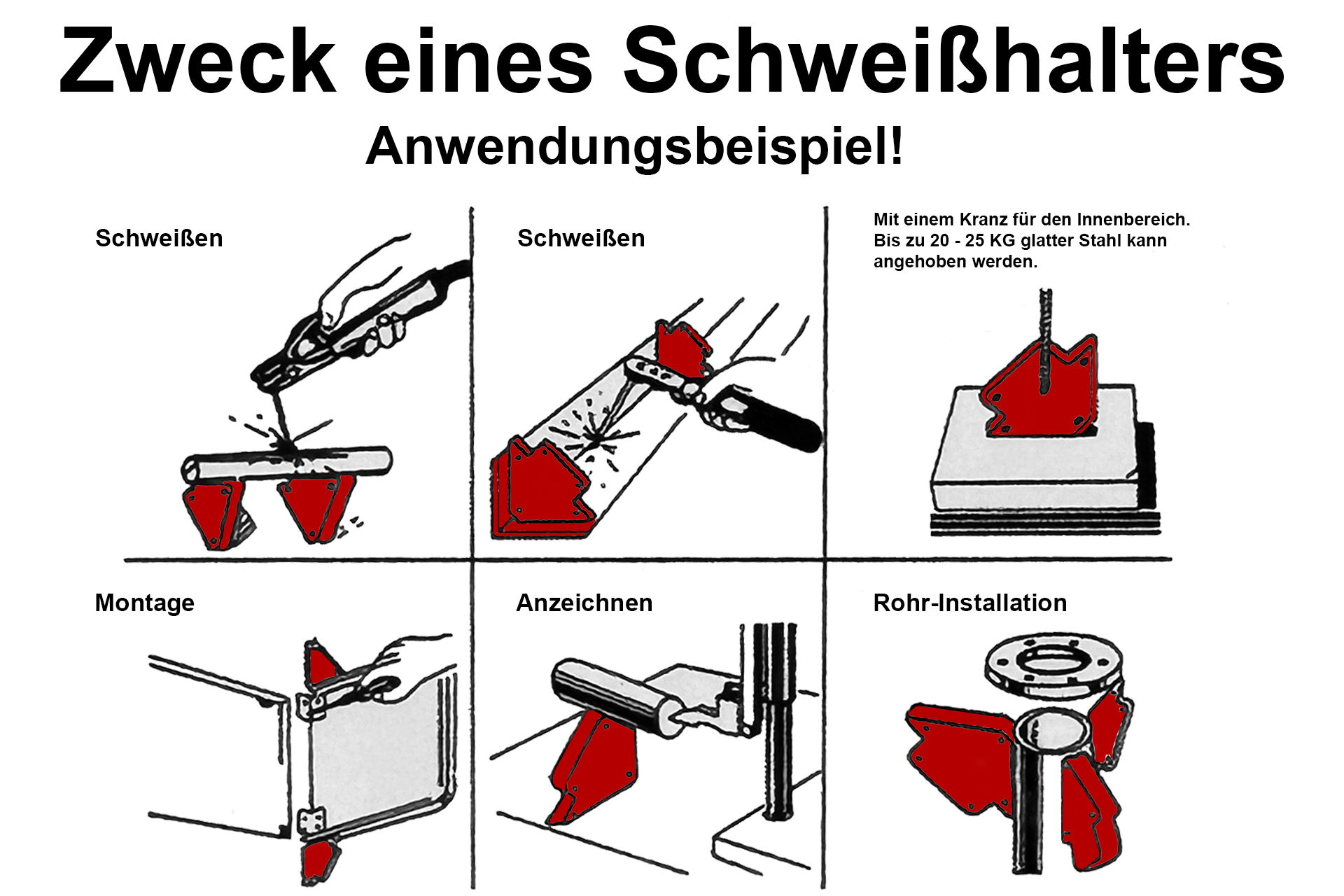 Zweck eines Schweißhalters

Anwendungsbeispiel!

Schweißen

Schweißen

Mit einem Kranz für den Innenbereich. Bis zu 20 - 25 KG glatter Stahl kann angehoben werden.

Montage

Anzeichnen

Rohr-Installation